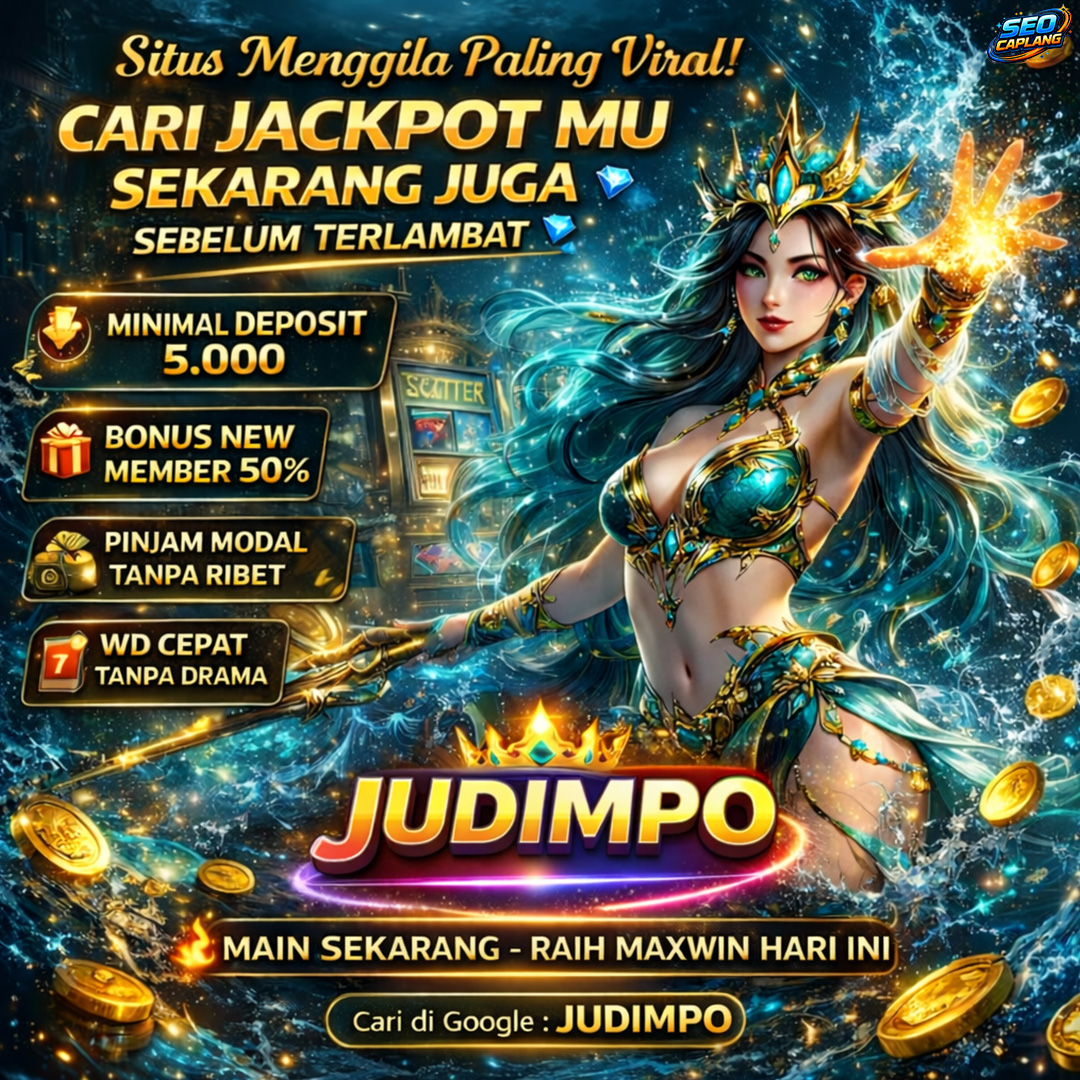 SEO CAPLANG

Situs Menggila Paling Viral!
CARI JACKPOT MU
SEKARANG JUGA
SEBELUM TERLAMBAT

MINIMAL DEPOSIT
5.000

BONUS NEW
MEMBER 50%

PINJAM MODAL
TANPA RIBET

7
WD CEPAT
TANPA DRAMA

SCATTER

JUDIMPO

MAIN SEKARANG - RAIH MAXWIN HARI INI

Cari di Google : JUDIMPO