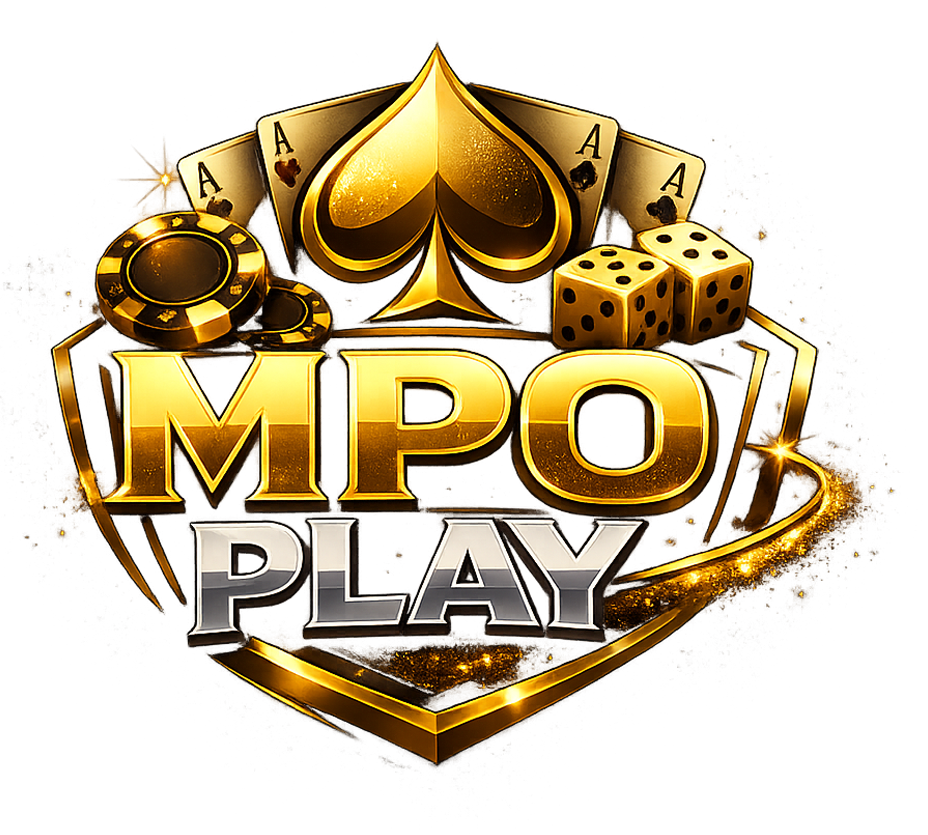 A
A
A
A
MPO
PLAY